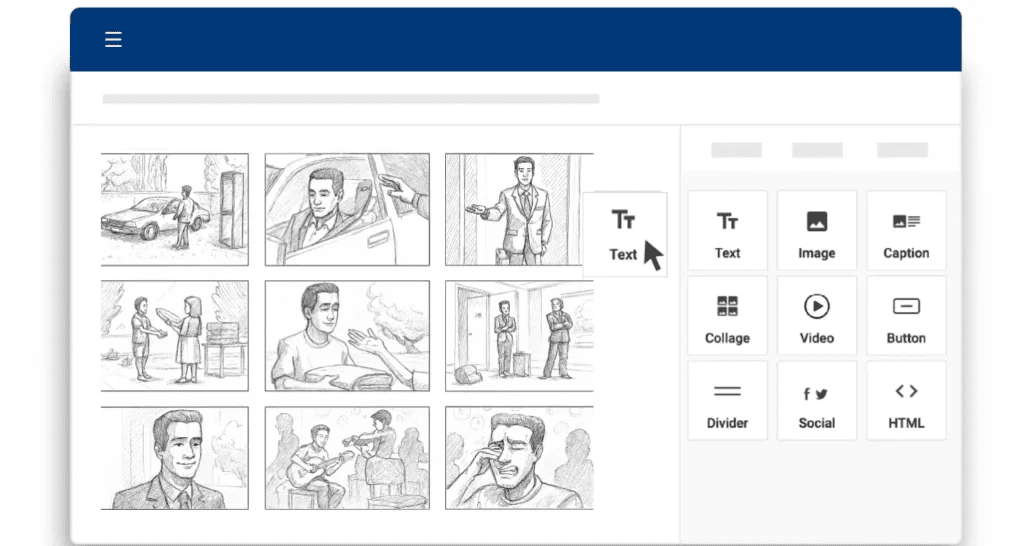 Text

Text

Image

Caption

Collage

Video

Button

Divider

Social

HTML